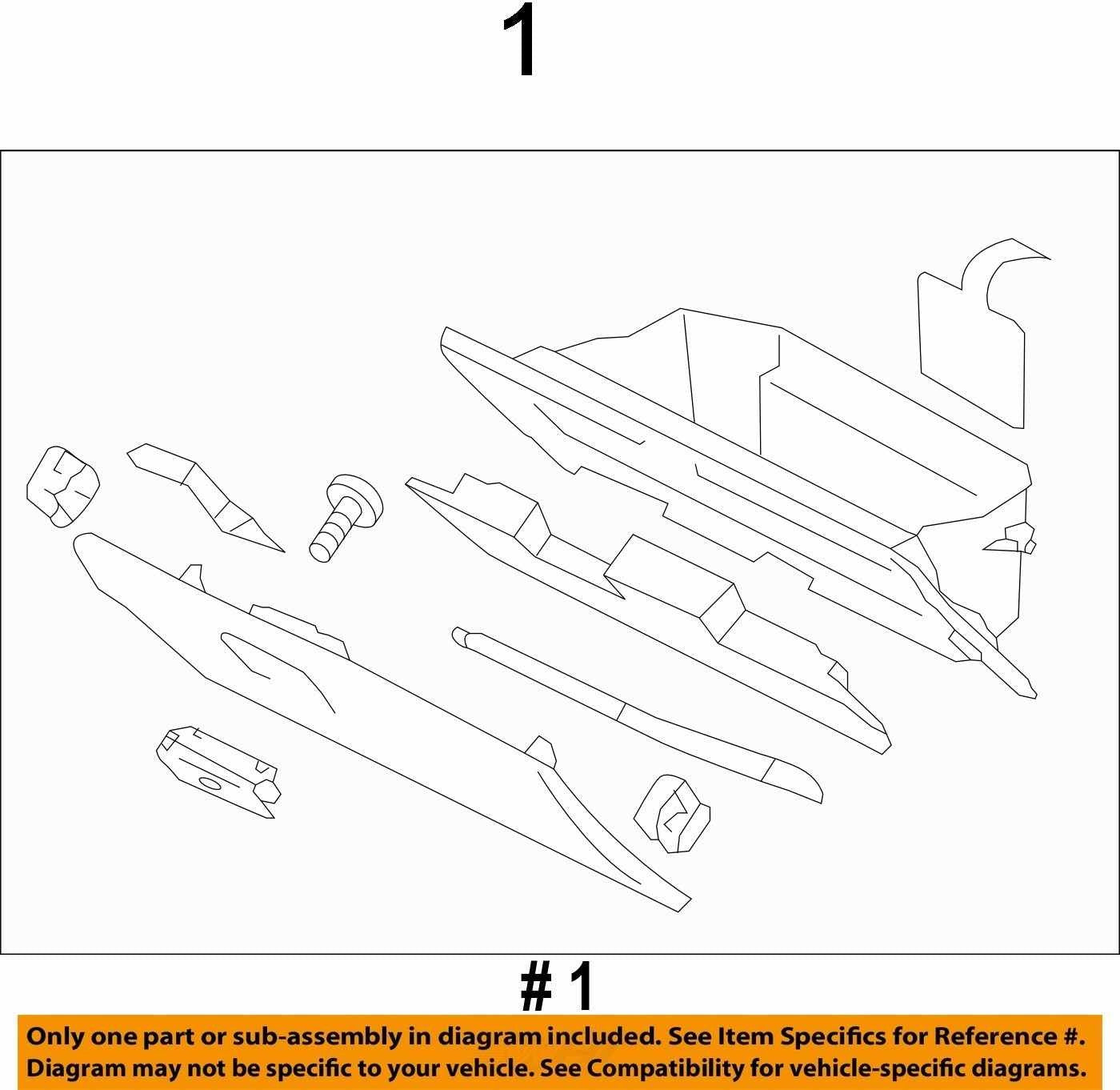 1

# 1

Only one part or sub-assembly in diagram included. See Item Specifics for Reference #. Diagram may not be specific to your vehicle. See Compatibility for vehicle-specific diagrams.