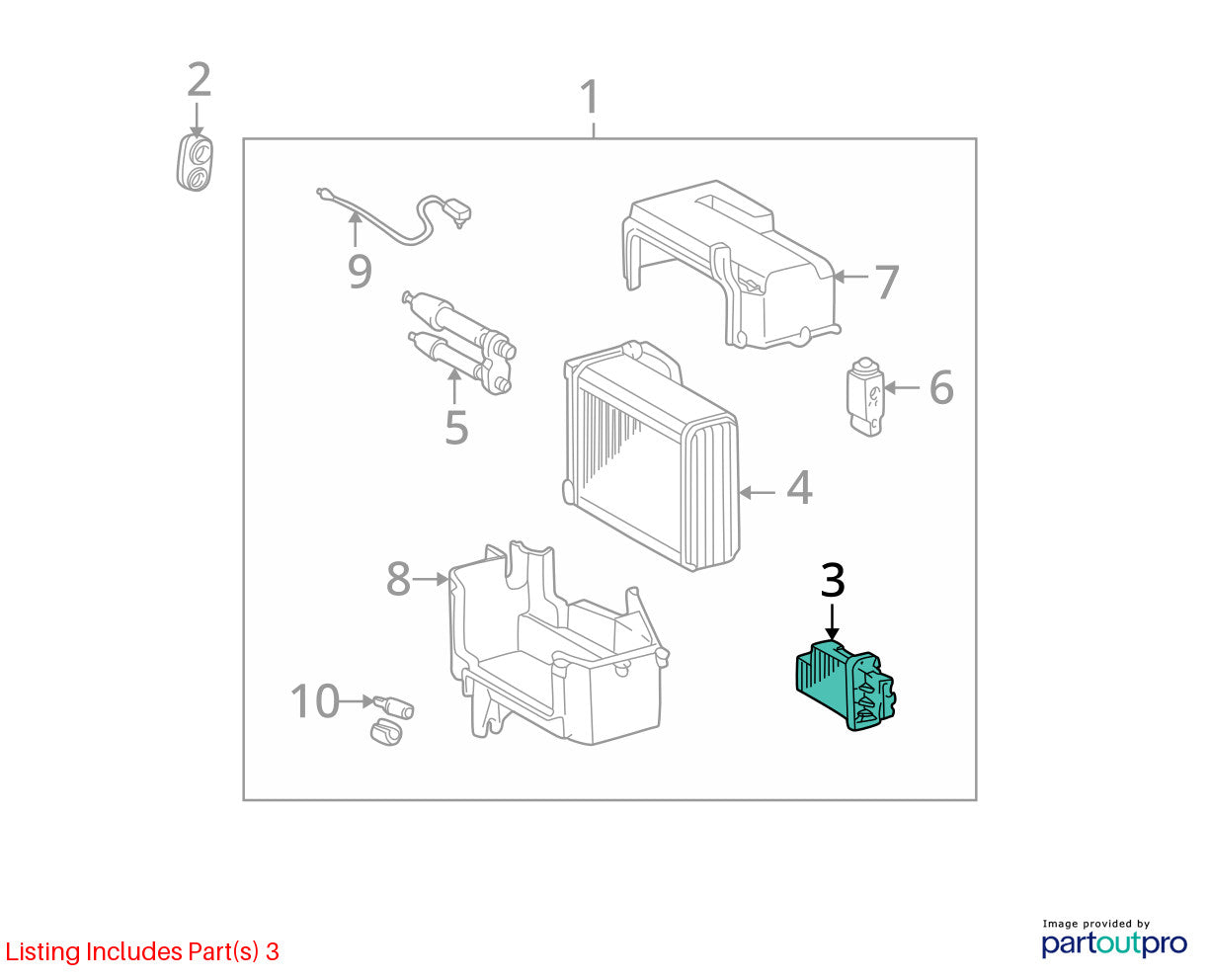 2

1

9

7

5

6

4

8

3

10

Listing Includes Part(s) 3

Image provided by
partoutpro