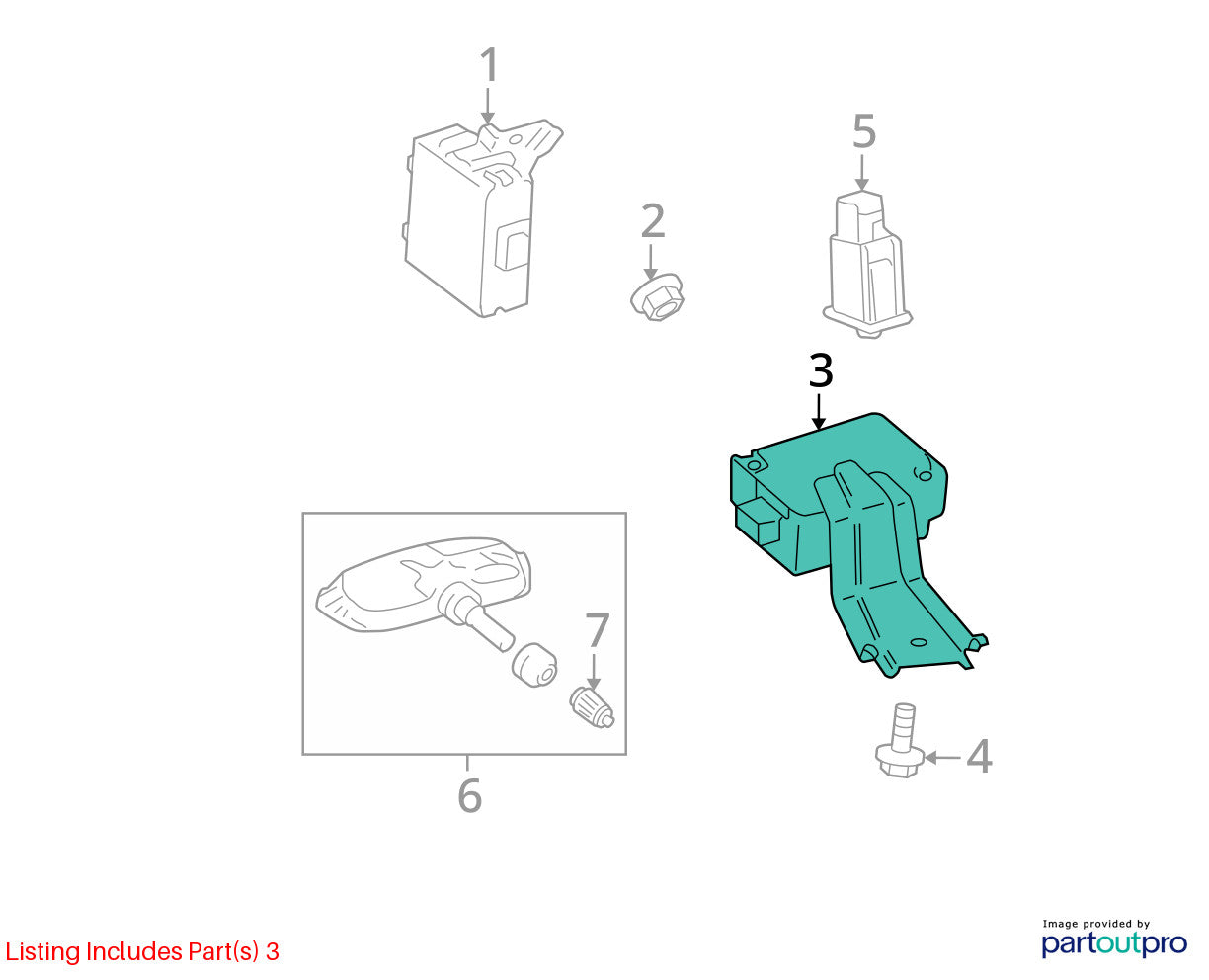 1

2

5

3

7

6

4

Listing Includes Part(s) 3

Image provided by
partoutpro