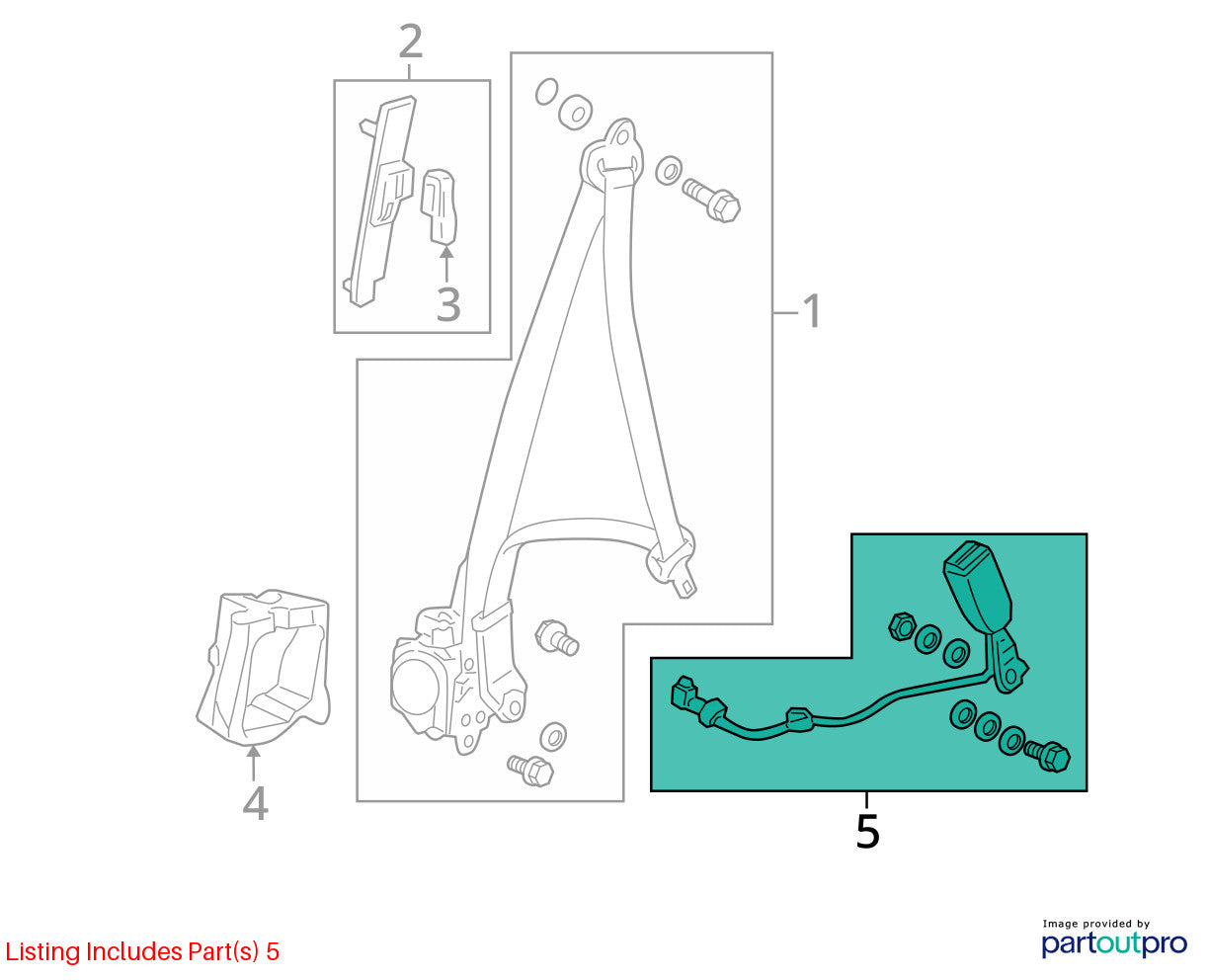 2
3
1
4
5
Listing Includes Part(s) 5
Image provided by
partoutpro